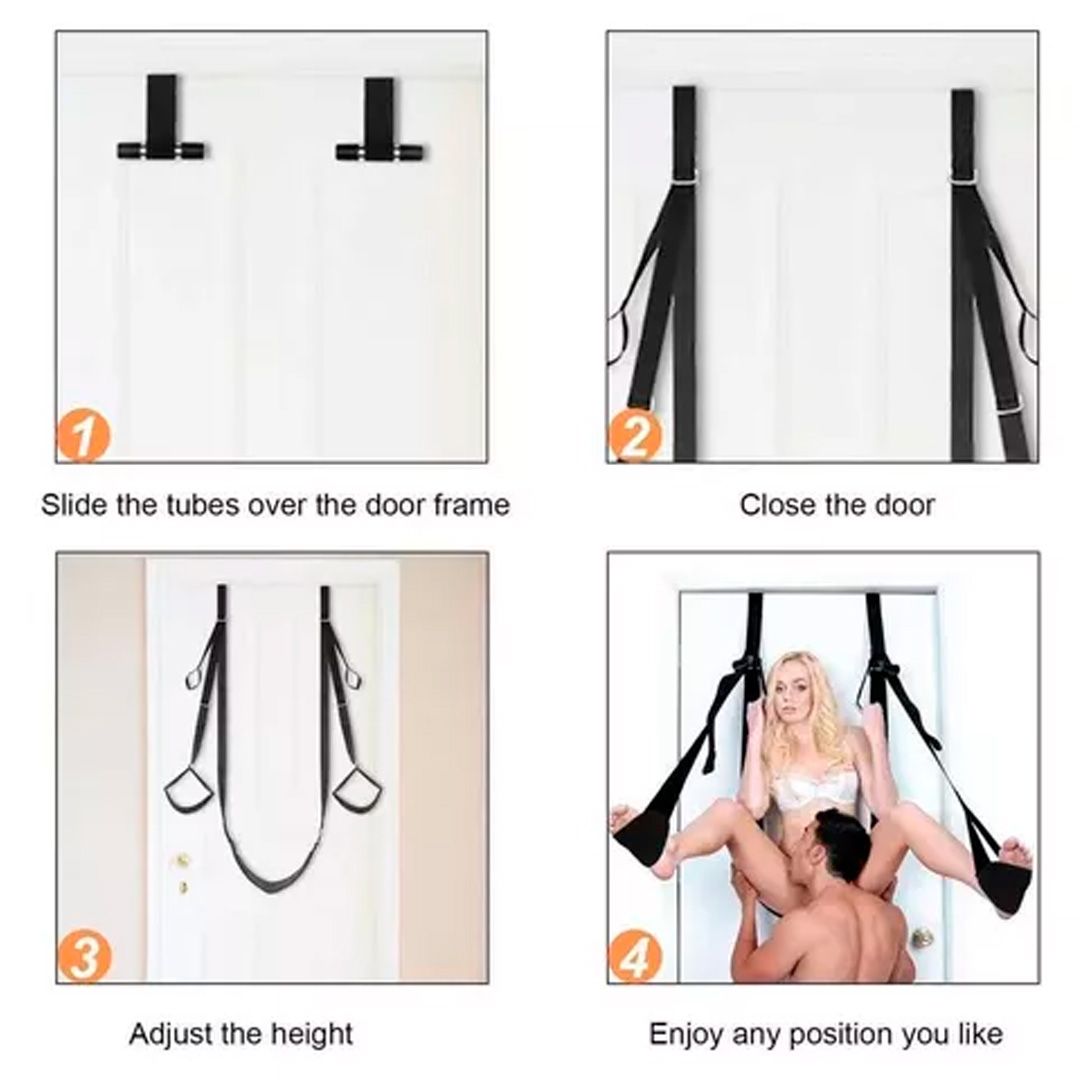 1

Slide the tubes over the door frame

2

Close the door

3

Adjust the height

4

Enjoy any position you like