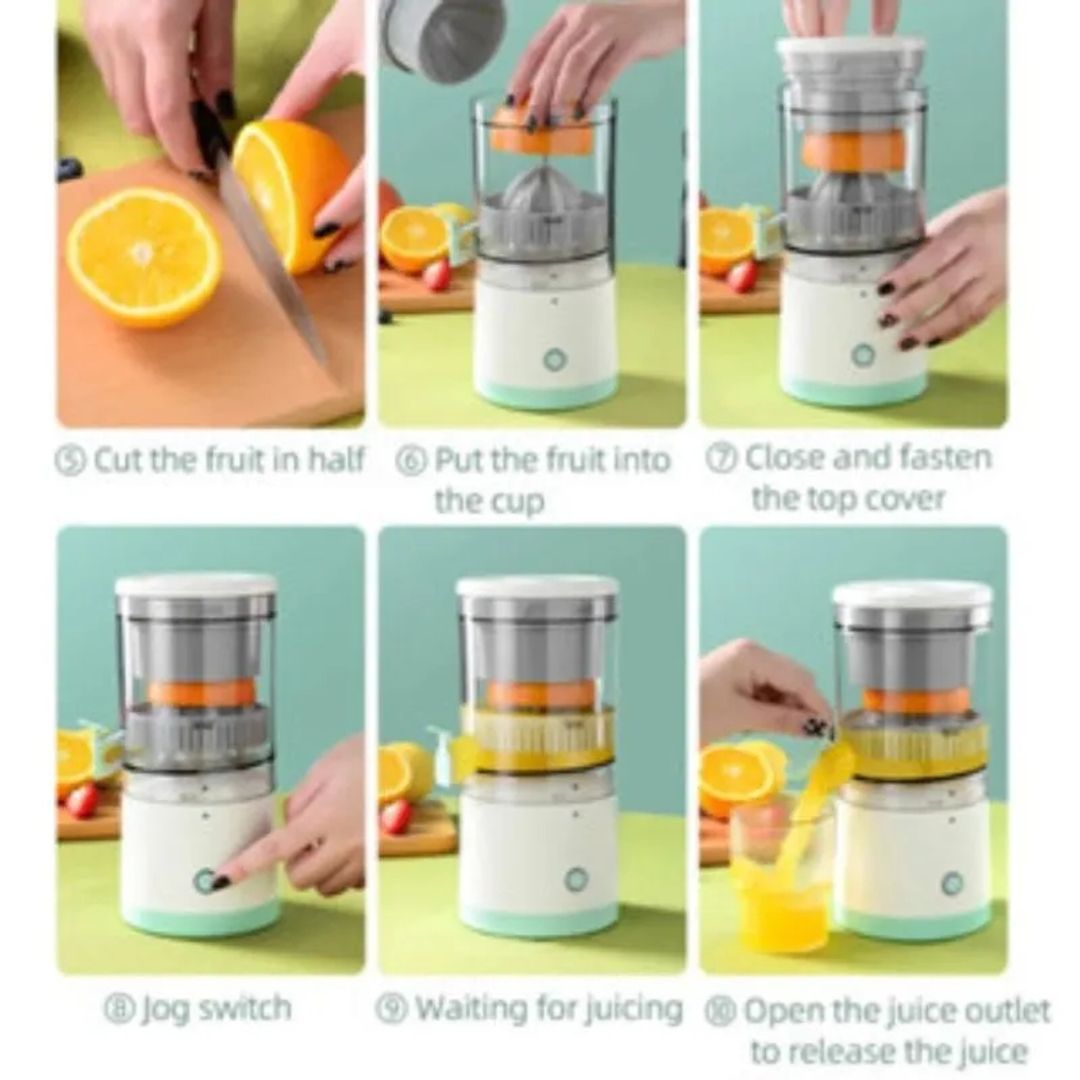 ⑤ Cut the fruit in half

⑥ Put the fruit into the cup

⑦ Close and fasten the top cover

⑧ Jog switch

⑨ Waiting for juicing

⑩ Open the juice outlet to release the juice