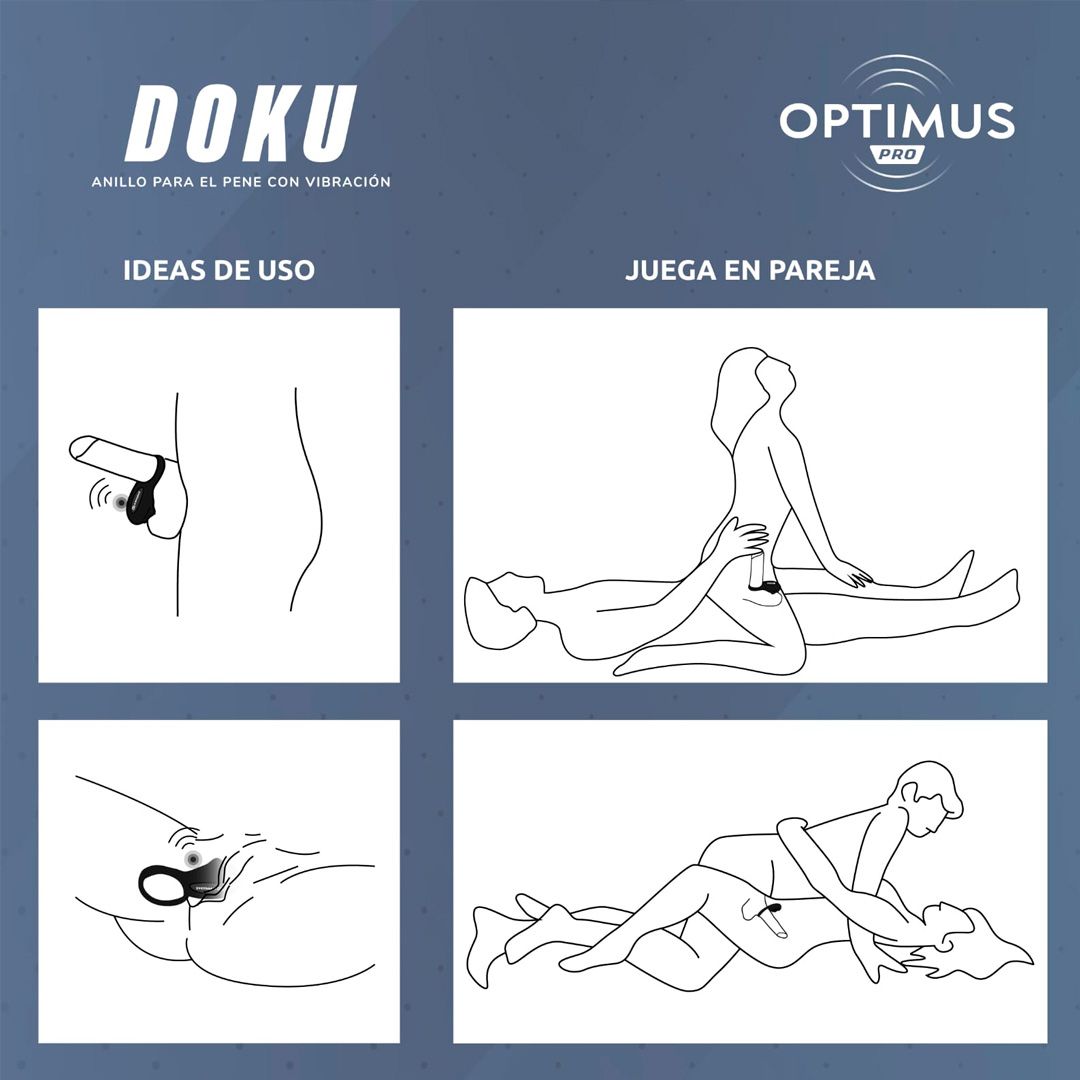 DOKU
ANILLO PARA EL PENE CON VIBRACIÓN

OPTIMUS
PRO

IDEAS DE USO

JUEGA EN PAREJA