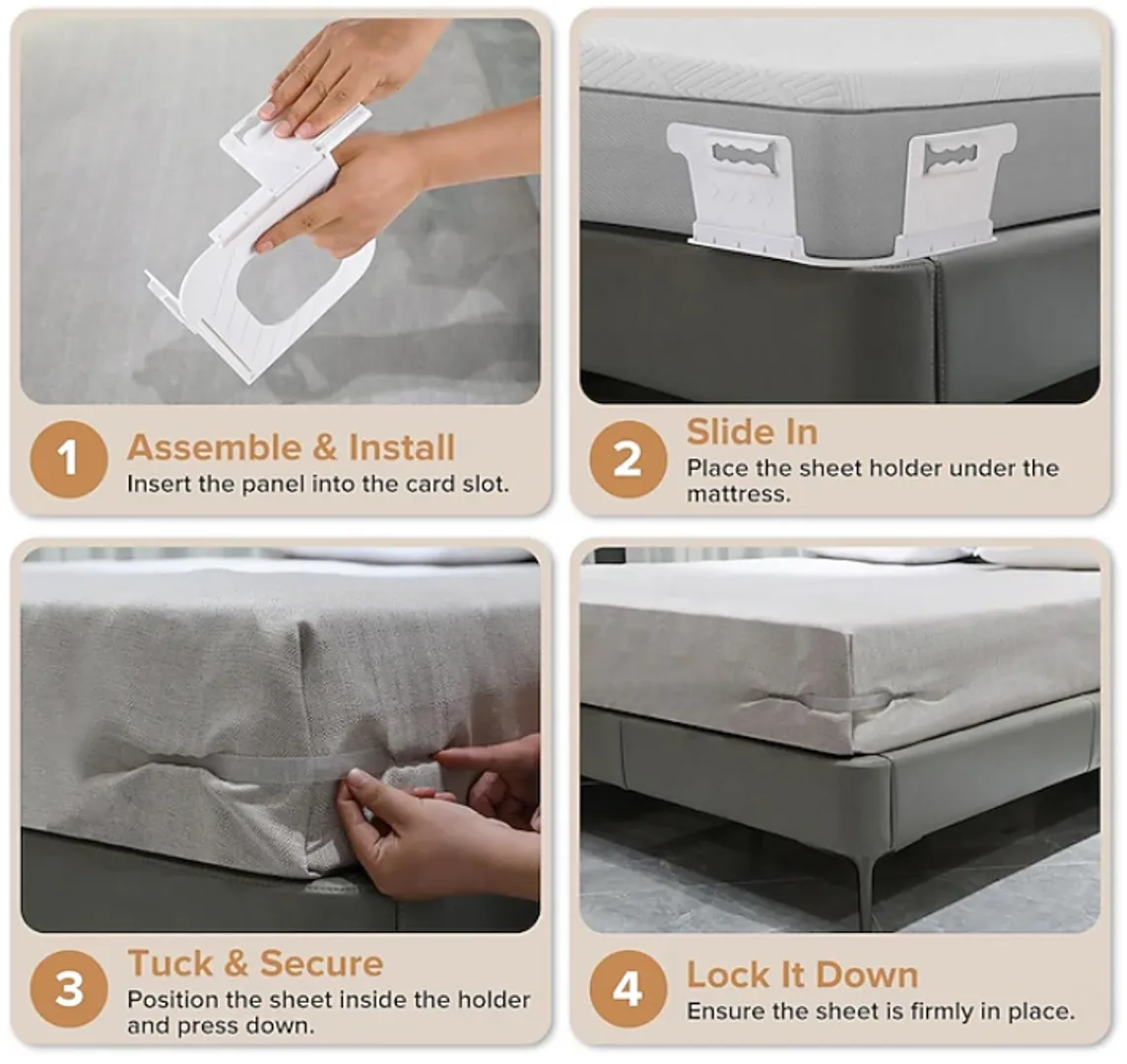 1 Assemble & Install
Insert the panel into the card slot.

2 Slide In
Place the sheet holder under the mattress.

3 Tuck & Secure
Position the sheet inside the holder and press down.

4 Lock It Down
Ensure the sheet is firmly in place.