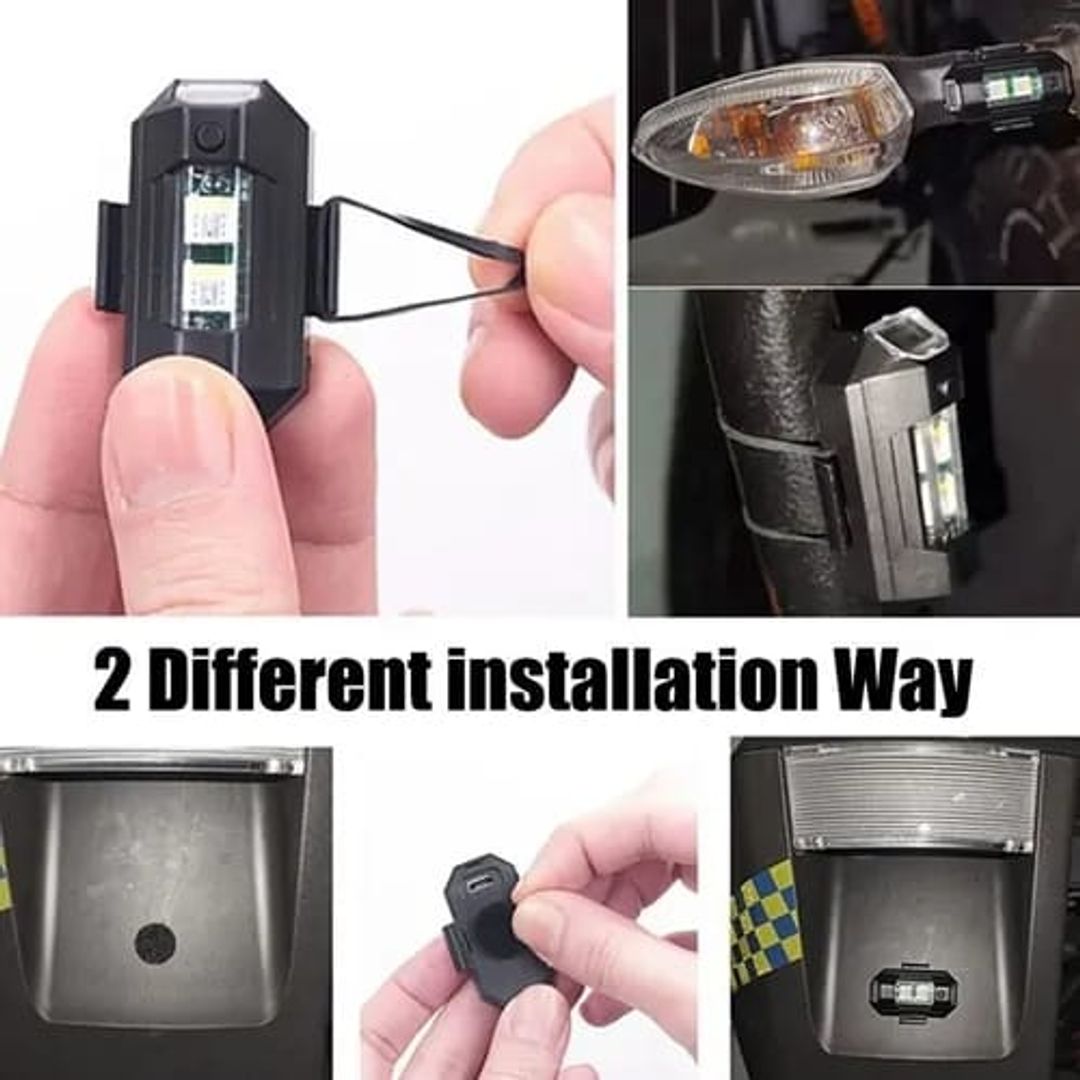 2 Different installation Way