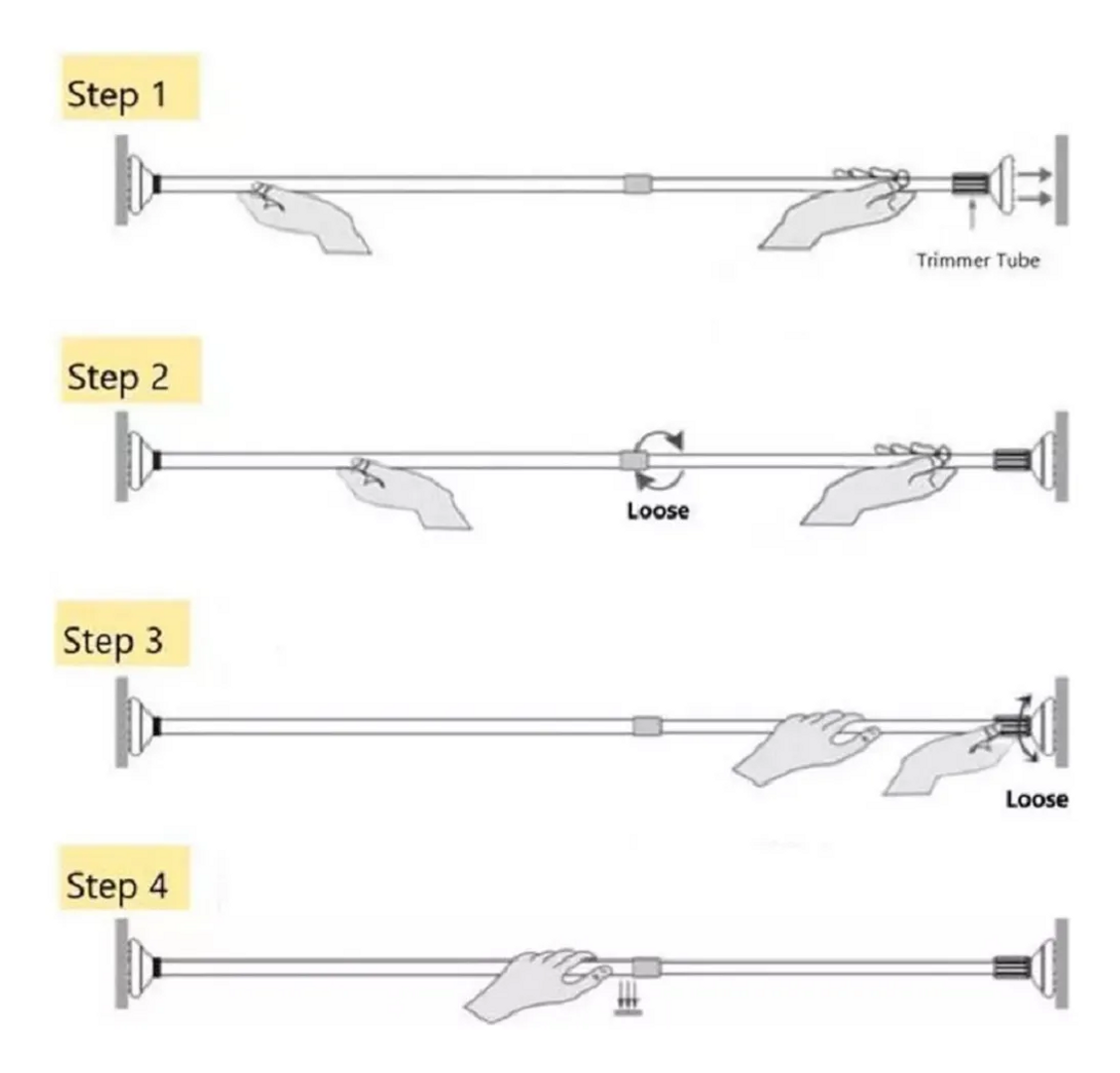 Step 1

Trimmer Tube

Step 2

Loose

Step 3

Loose

Step 4