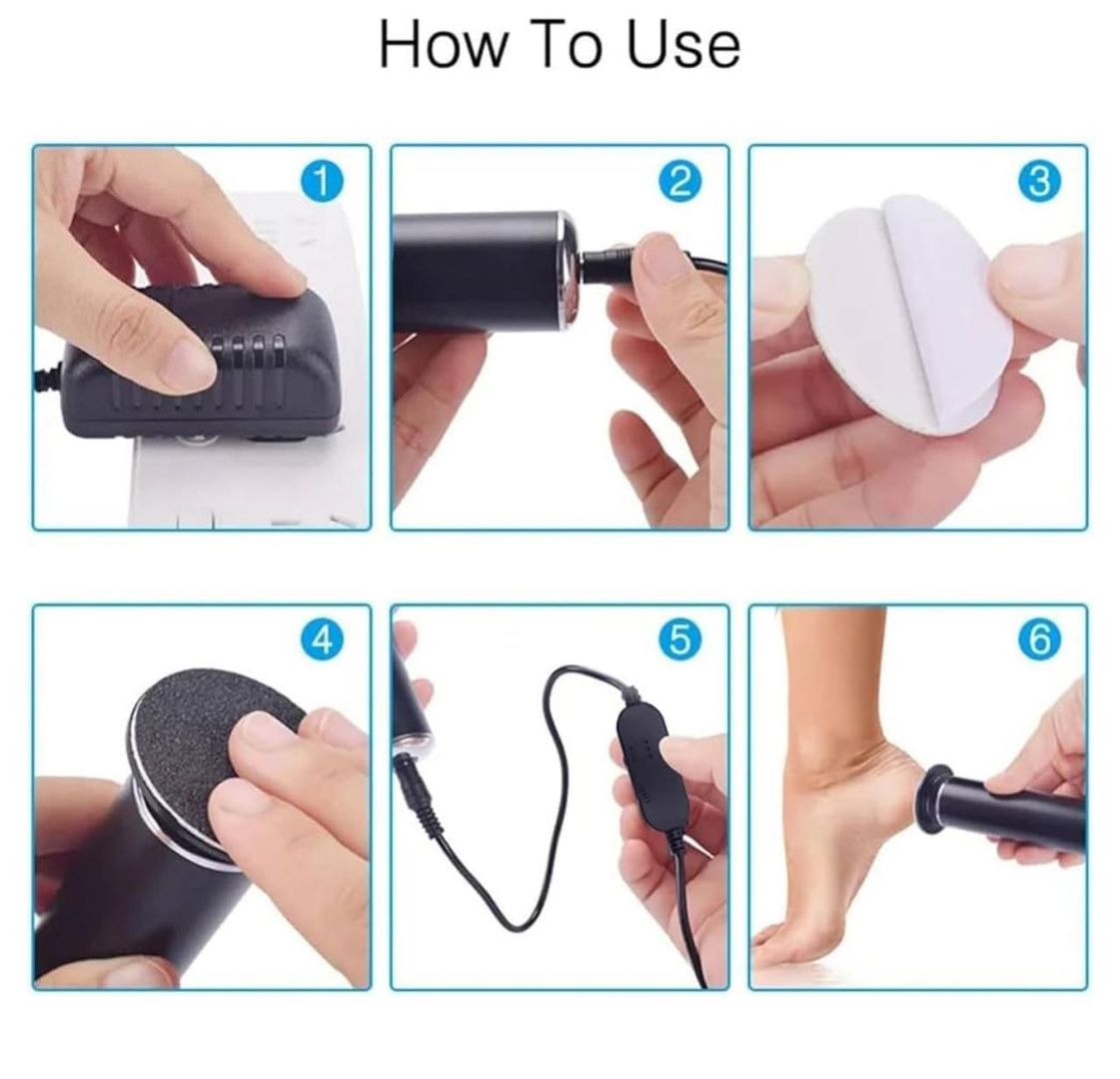 How To Use

1

2

3

4

5

6