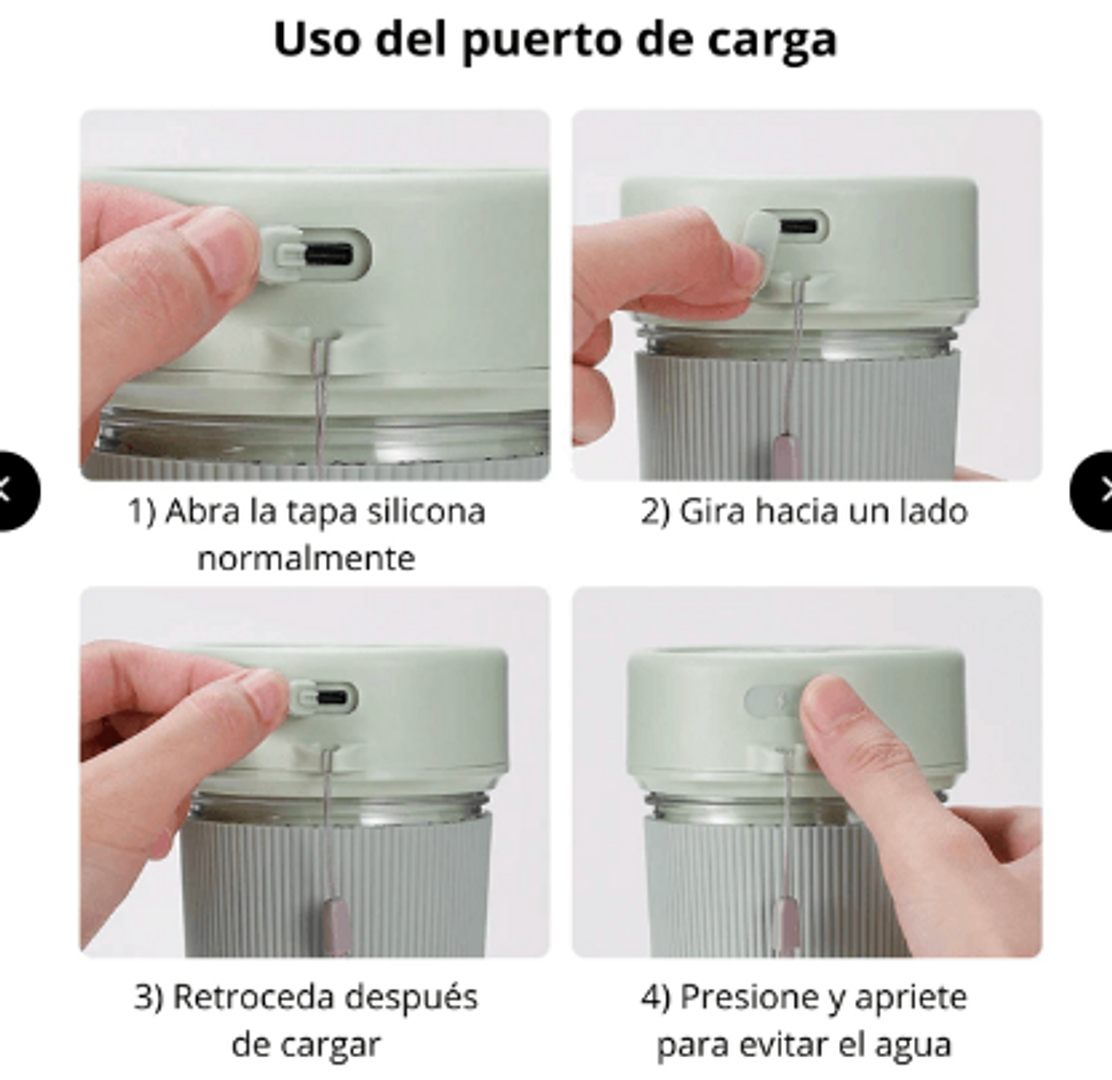 Uso del puerto de carga

1) Abra la tapa silicona normalmente

2) Gira hacia un lado

3) Retroceda después de cargar

4) Presione y apriete para evitar el agua