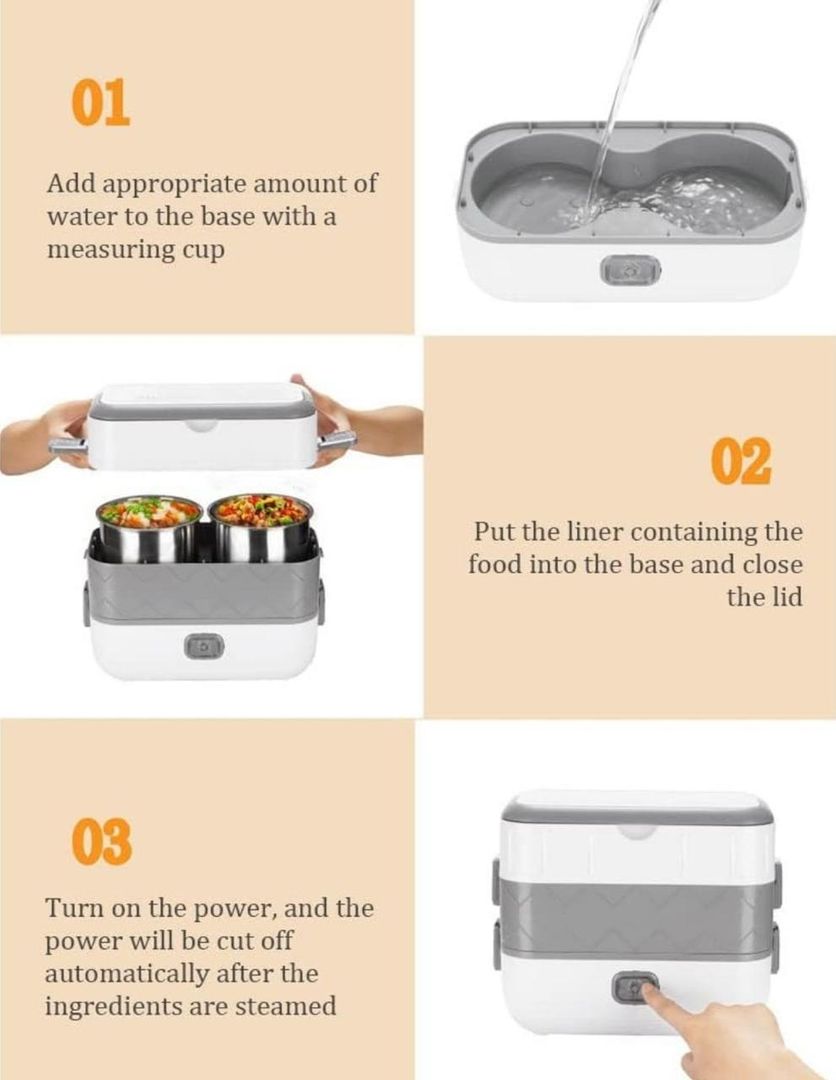 01

Add appropriate amount of water to the base with a measuring cup

02

Put the liner containing the food into the base and close the lid

03

Turn on the power, and the power will be cut off automatically after the ingredients are steamed