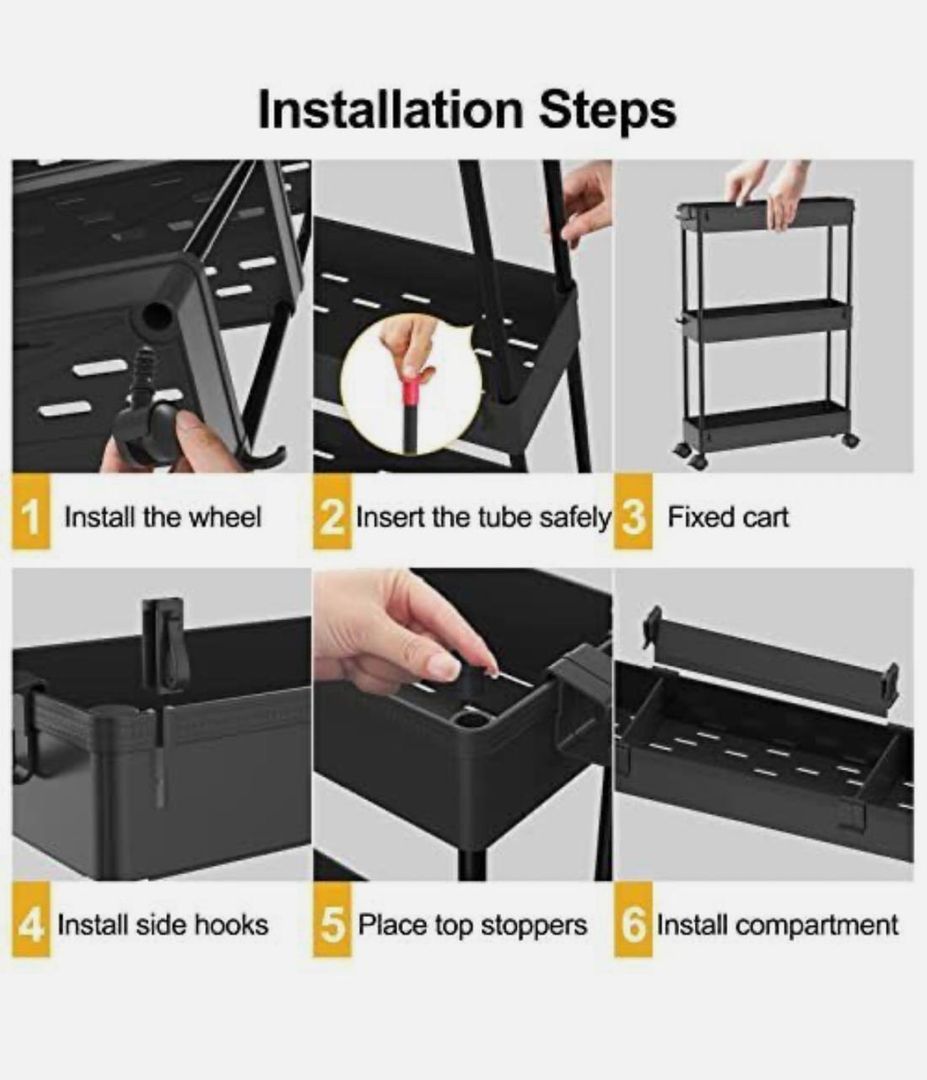 Installation Steps

1 Install the wheel

2 Insert the tube safely

3 Fixed cart

4 Install side hooks

5 Place top stoppers

6 Install compartment