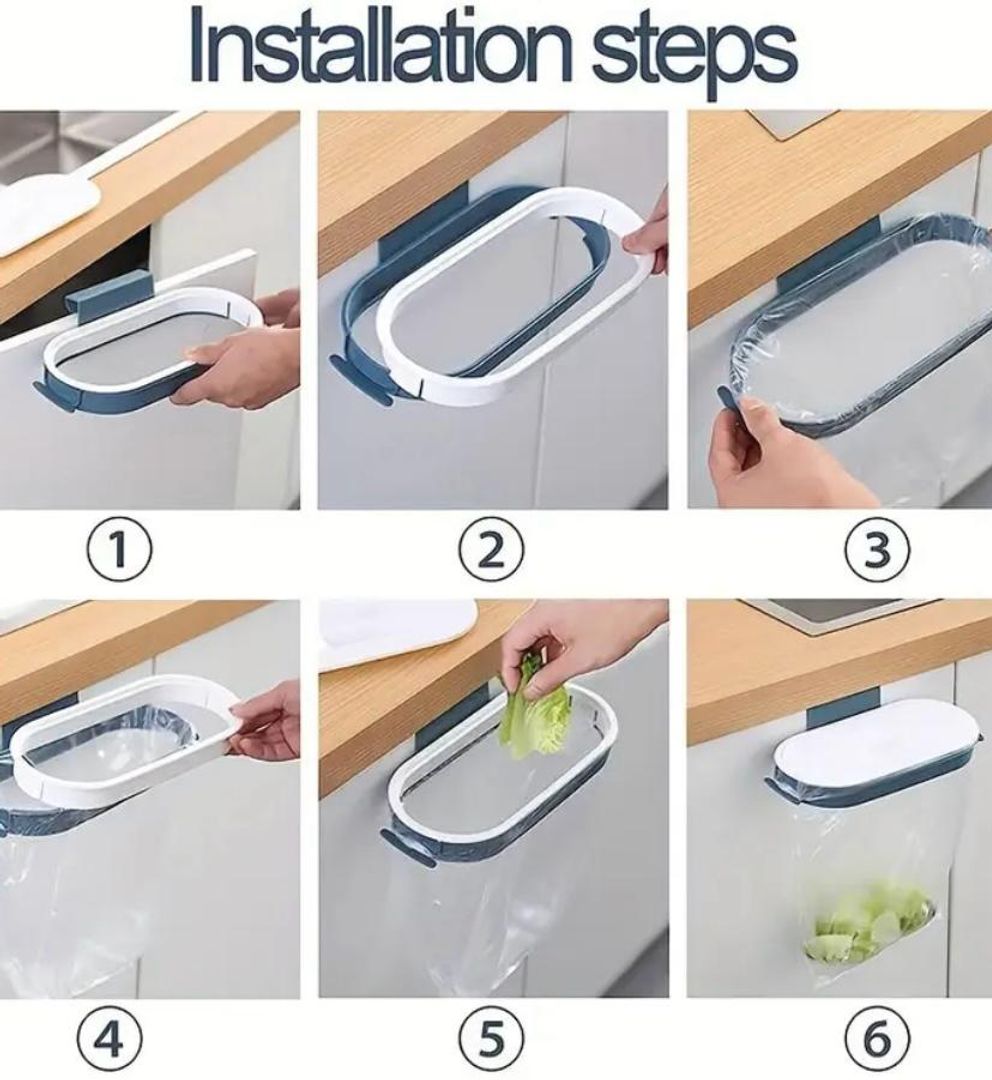 Installation steps

①

②

③

④

⑤

⑥